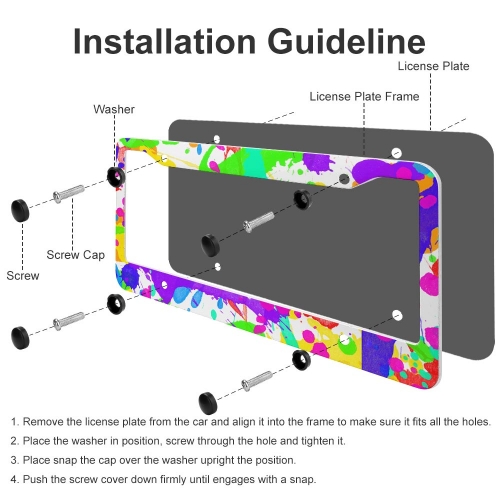 Installation Guideline

License Plate

License Plate Frame

Washer

Screw Cap

Screw

1. Remove the license plate from the car and align it into the frame to make sure it fits all the holes.

2. Place the washer in position, screw through the hole and tighten it.

3. Place snap the cap over the washer upright the position.

4. Push the screw cover down firmly until engages with a snap.